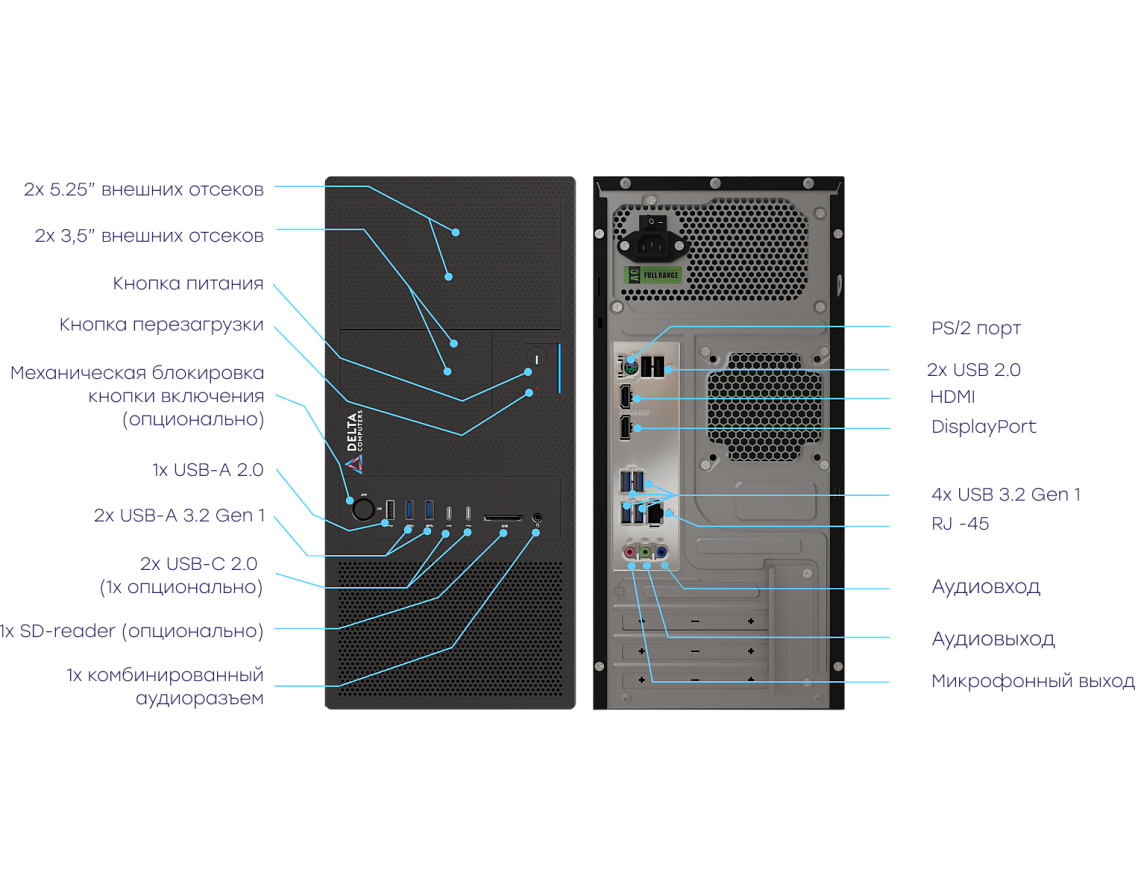 2x 5.25" внешних отсеков

2x 3,5" внешних отсеков

Кнопка питания

Кнопка перезагрузки

Механическая блокировка кнопки включения (опционально)

1x USB-A 2.0

2x USB-A 3.2 Gen 1

2x USB-C 2.0 (1x опционально)

1x SD-reader (опционально)

1x комбинированный аудиоразъем

DELTA COMPUTERS

AC FULL RANGE

PS/2 порт

2x USB 2.0

HDMI

DisplayPort

4x USB 3.2 Gen 1

RJ -45

Аудиовход

Аудиовыход

Микрофонный выход